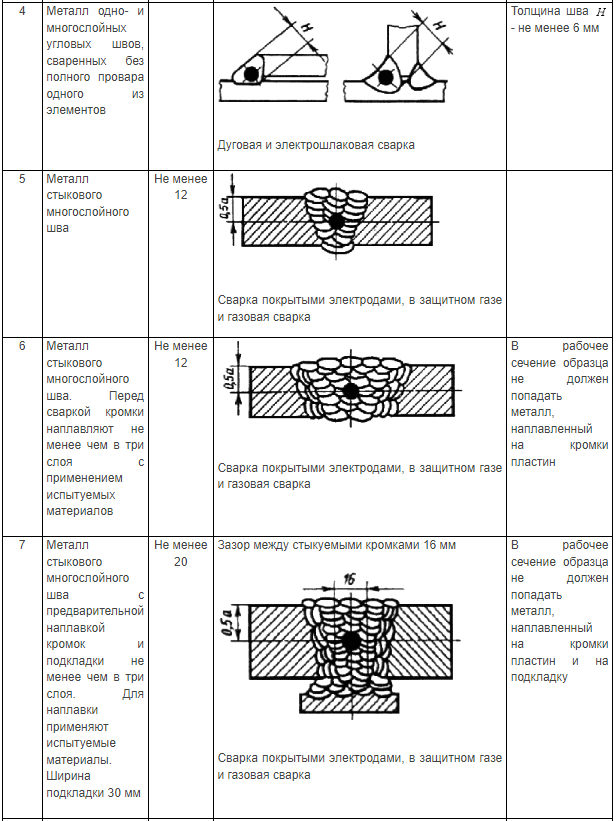 | 4 | Металл одно- и многослойных угловых швов, сваренных без полного провара одного из элементов | | $H$ $H$ Дуговая и электрошлаковая сварка | Толщина шва $H$ - не менее 6 мм |
|---|---|---|---|---|
| 5 | Металл стыкового многослойного шва | Не менее 12 | $0,5a$ Сварка покрытыми электродами, в защитном газе и газовая сварка | |
| 6 | Металл стыкового многослойного шва. Перед сваркой кромки наплавляют не менее чем в три слоя с применением испытуемых материалов | Не менее 12 | $0,5a$ Сварка покрытыми электродами, в защитном газе и газовая сварка | В рабочее сечение образца не должен попадать металл, наплавленный на кромки пластин |
| 7 | Металл стыкового многослойного шва с предварительной наплавкой кромок и подкладки не менее чем в три слоя. Для наплавки применяют испытуемые материалы. Ширина подкладки 30 мм | Не менее 20 | Зазор между стыкуемыми кромками 16 мм 16 $0,5a$ Сварка покрытыми электродами, в защитном газе и газовая сварка | В рабочее сечение образца не должен попадать металл, наплавленный на кромки пластин и на подкладку |